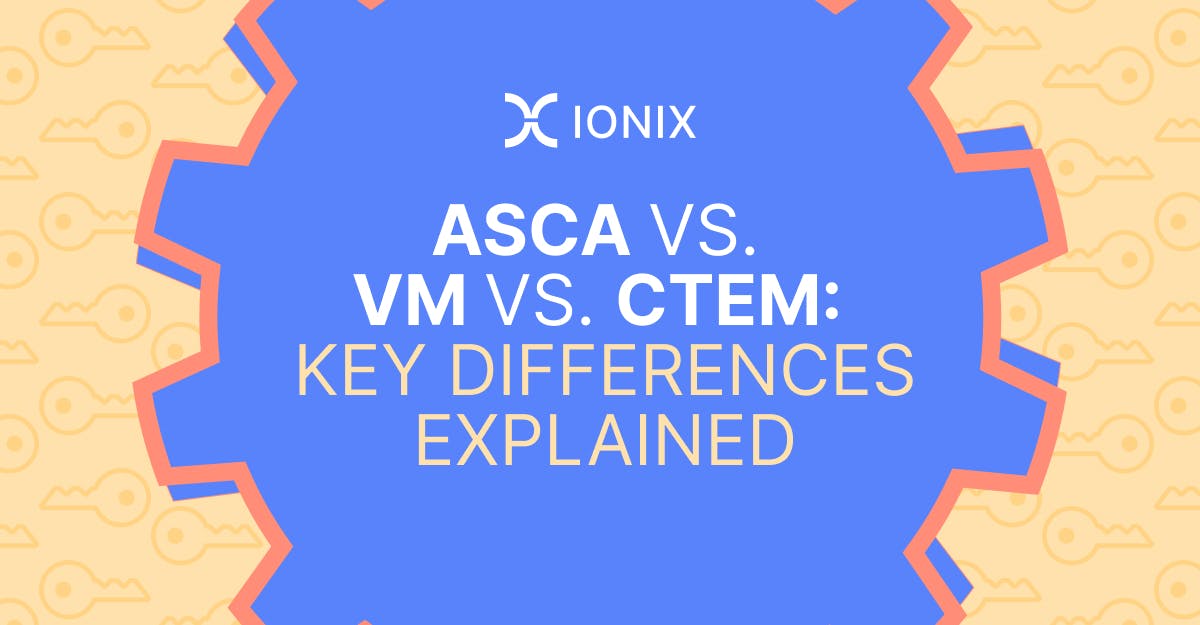 IONIX

ASCA VS. VM VS. CTEM: KEY DIFFERENCES EXPLAINED